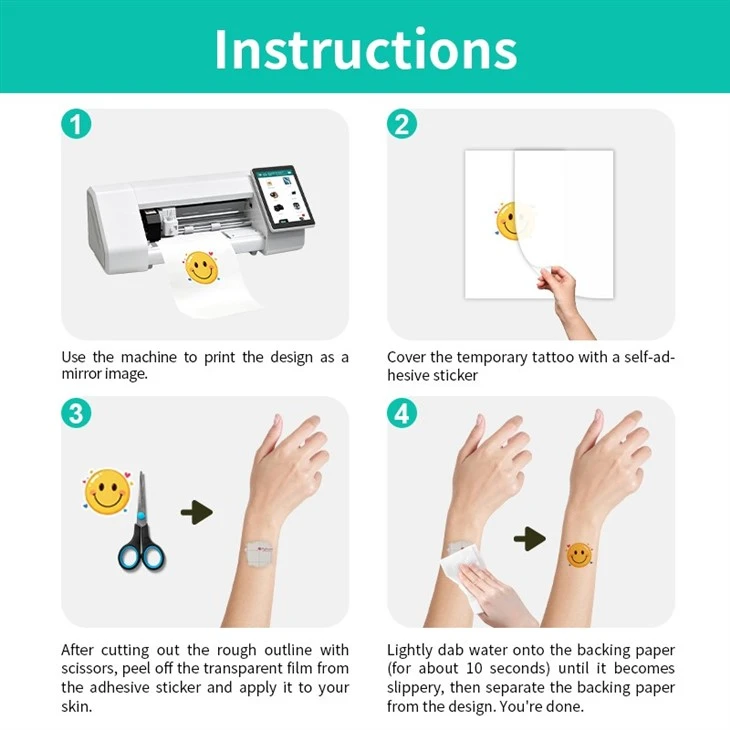 Instructions

1

Use the machine to print the design as a mirror image.

2

Cover the temporary tattoo with a self-adhesive sticker

3

After cutting out the rough outline with scissors, peel off the transparent film from the adhesive sticker and apply it to your skin.

4

Lightly dab water onto the backing paper (for about 10 seconds) until it becomes slippery, then separate the backing paper from the design. You're done.